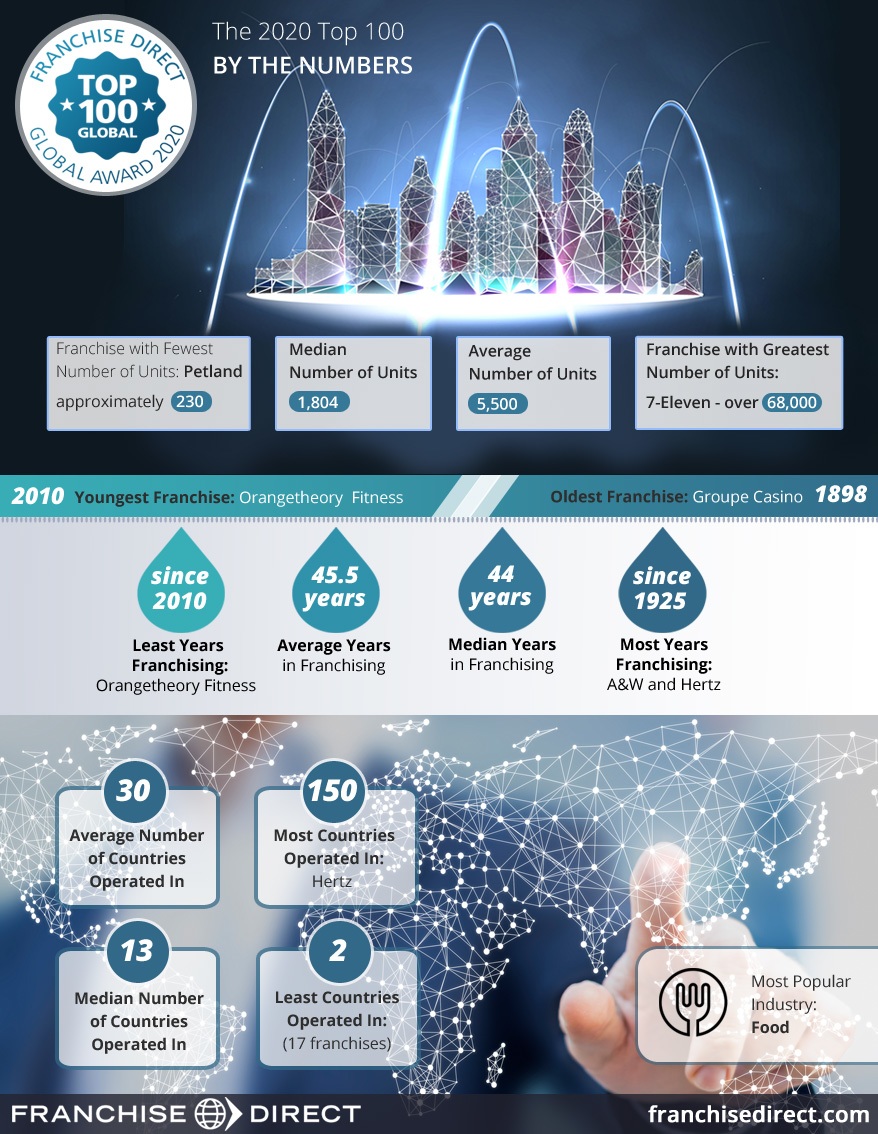 FRANCHISE DIRECT
TOP 100 GLOBAL
GLOBAL AWARD 2020

The 2020 Top 100
BY THE NUMBERS

Franchise with Fewest Number of Units: Petland approximately 230

Median Number of Units 1,804

Average Number of Units 5,500

Franchise with Greatest Number of Units: 7-Eleven - over 68,000

2010 Youngest Franchise: Orangetheory Fitness

Oldest Franchise: Groupe Casino 1898

since 2010
Least Years Franchising: Orangetheory Fitness

45.5 years
Average Years in Franchising

44 years
Median Years in Franchising

since 1925
Most Years Franchising: A&W and Hertz

30
Average Number of Countries Operated In

150
Most Countries Operated In: Hertz

13
Median Number of Countries Operated In

2
Least Countries Operated In: (17 franchises)

Most Popular Industry: Food

FRANCHISE DIRECT

franchisedirect.com